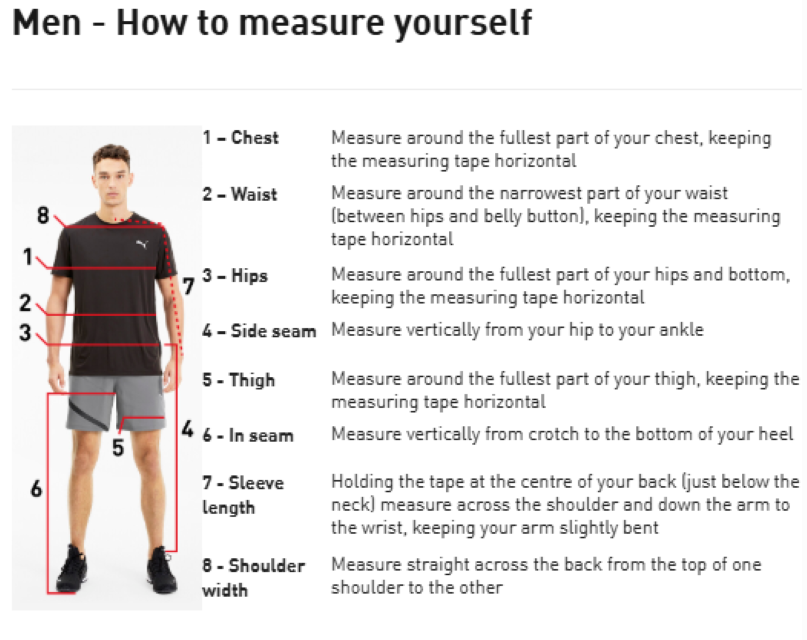 Men - How to measure yourself

8
1
7
2
3
4
5
6

| | |
|---|---|
| 1 – Chest | Measure around the fullest part of your chest, keeping the measuring tape horizontal |
| 2 – Waist | Measure around the narrowest part of your waist (between hips and belly button), keeping the measuring tape horizontal |
| 3 – Hips | Measure around the fullest part of your hips and bottom, keeping the measuring tape horizontal |
| 4 – Side seam | Measure vertically from your hip to your ankle |
| 5 - Thigh | Measure around the fullest part of your thigh, keeping the measuring tape horizontal |
| 6 - In seam | Measure vertically from crotch to the bottom of your heel |
| 7 - Sleeve length | Holding the tape at the centre of your back (just below the neck) measure across the shoulder and down the arm to the wrist, keeping your arm slightly bent |
| 8 - Shoulder width | Measure straight across the back from the top of one shoulder to the other |